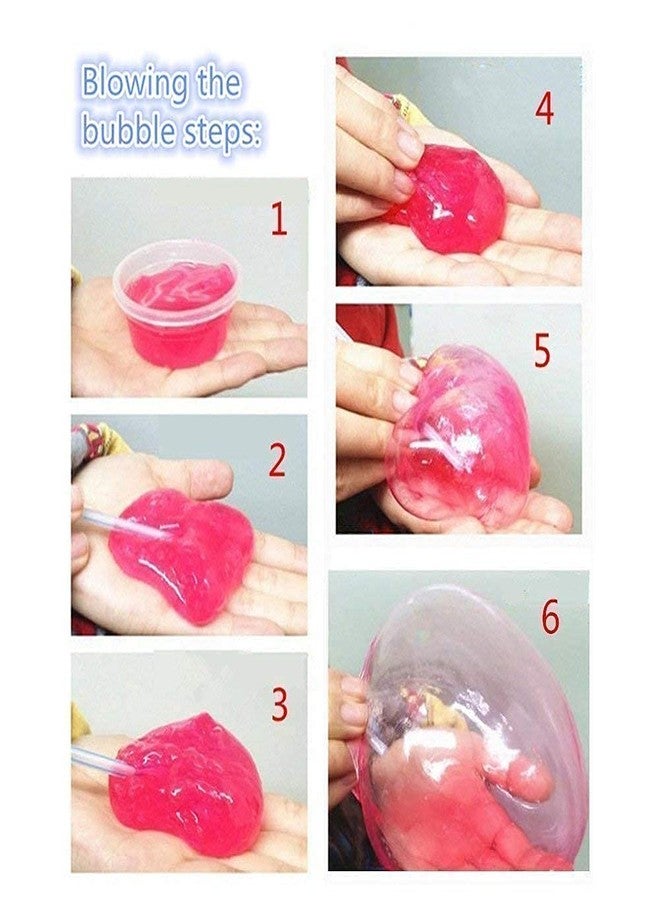 Blowing the bubble steps:

1

2

3

4

5

6